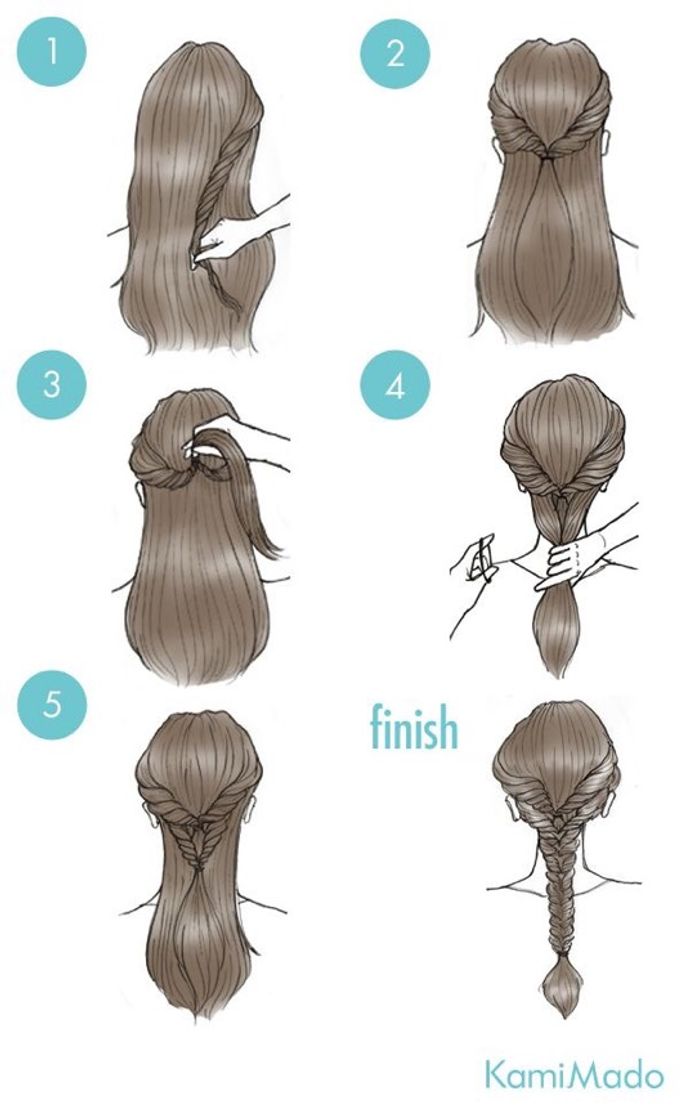 1
2
3
4
5
finish
KamiMado