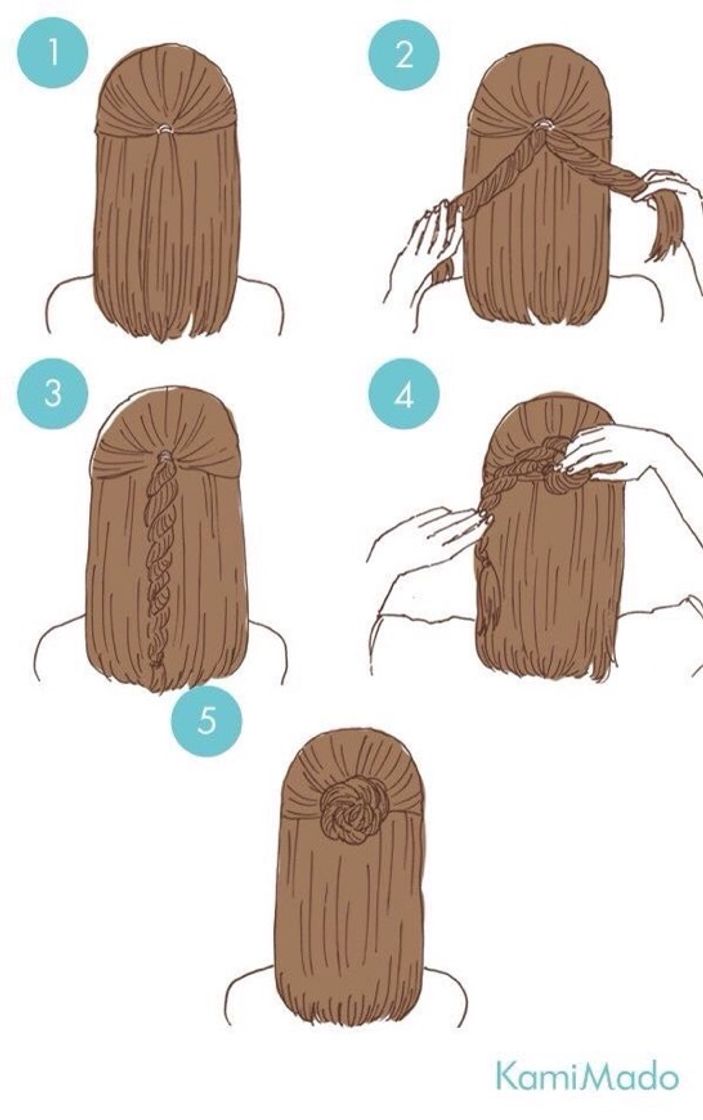 1

2

3

4

5

KamiMado