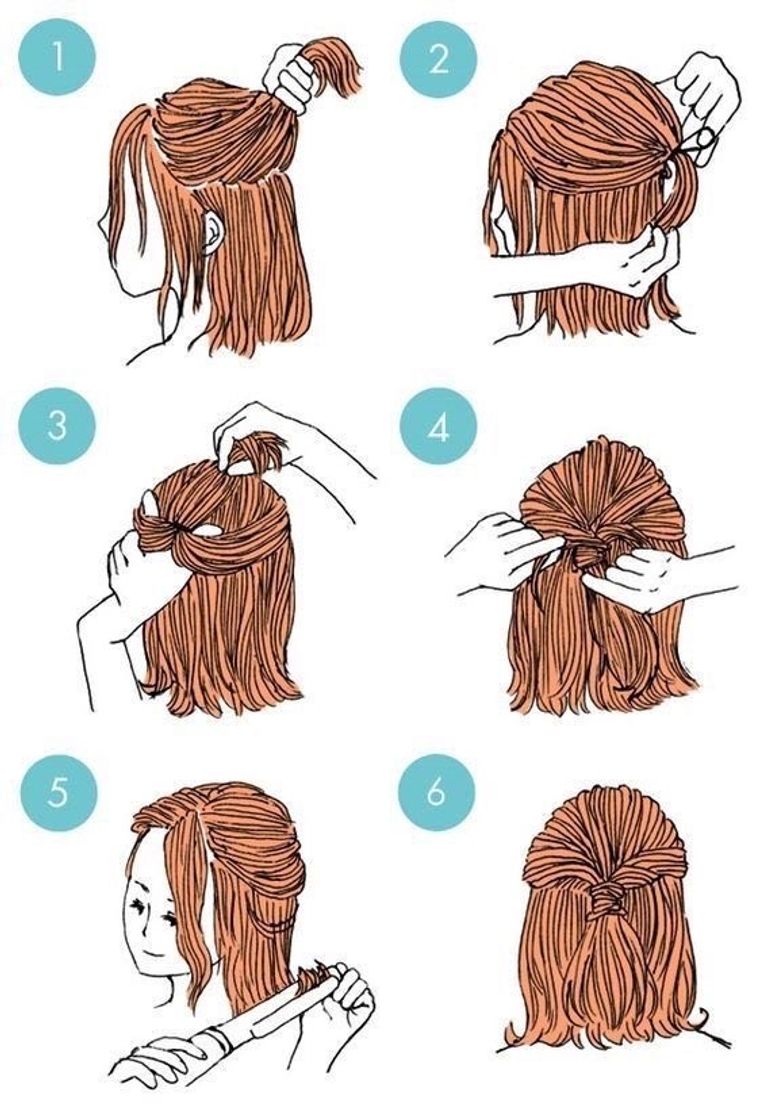 1
2
3
4
5
6