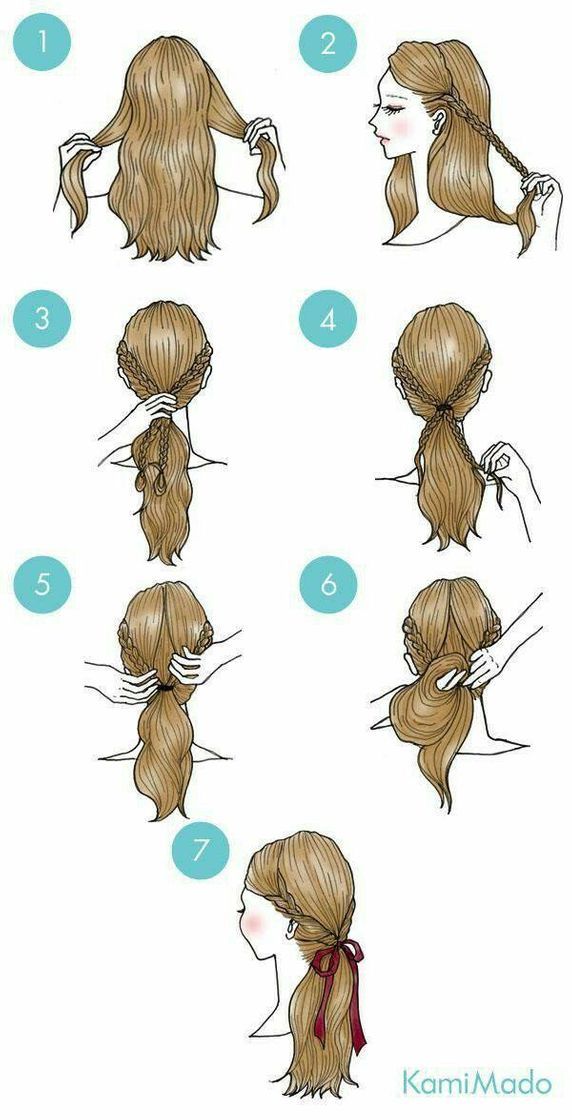 1
2
3
4
5
6
7
KamiMado