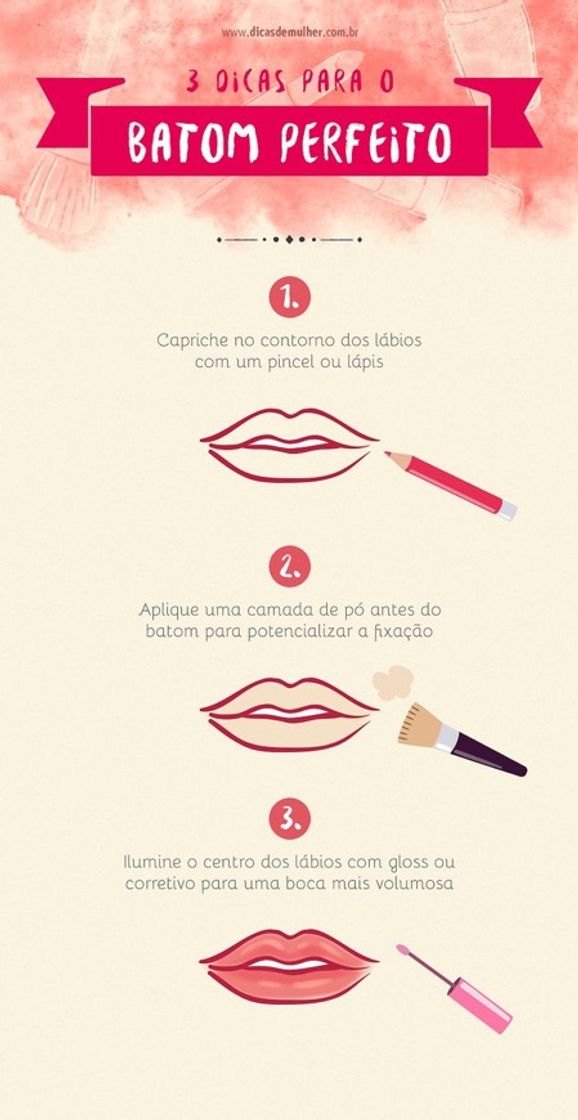 www.dicasdemulher.com.br

3 DICAS PARA O

BATOM PERFEITO

1.

Capriche no contorno dos lábios com um pincel ou lápis

2.

Aplique uma camada de pó antes do batom para potencializar a fixação

3.

Ilumine o centro dos lábios com gloss ou corretivo para uma boca mais volumosa