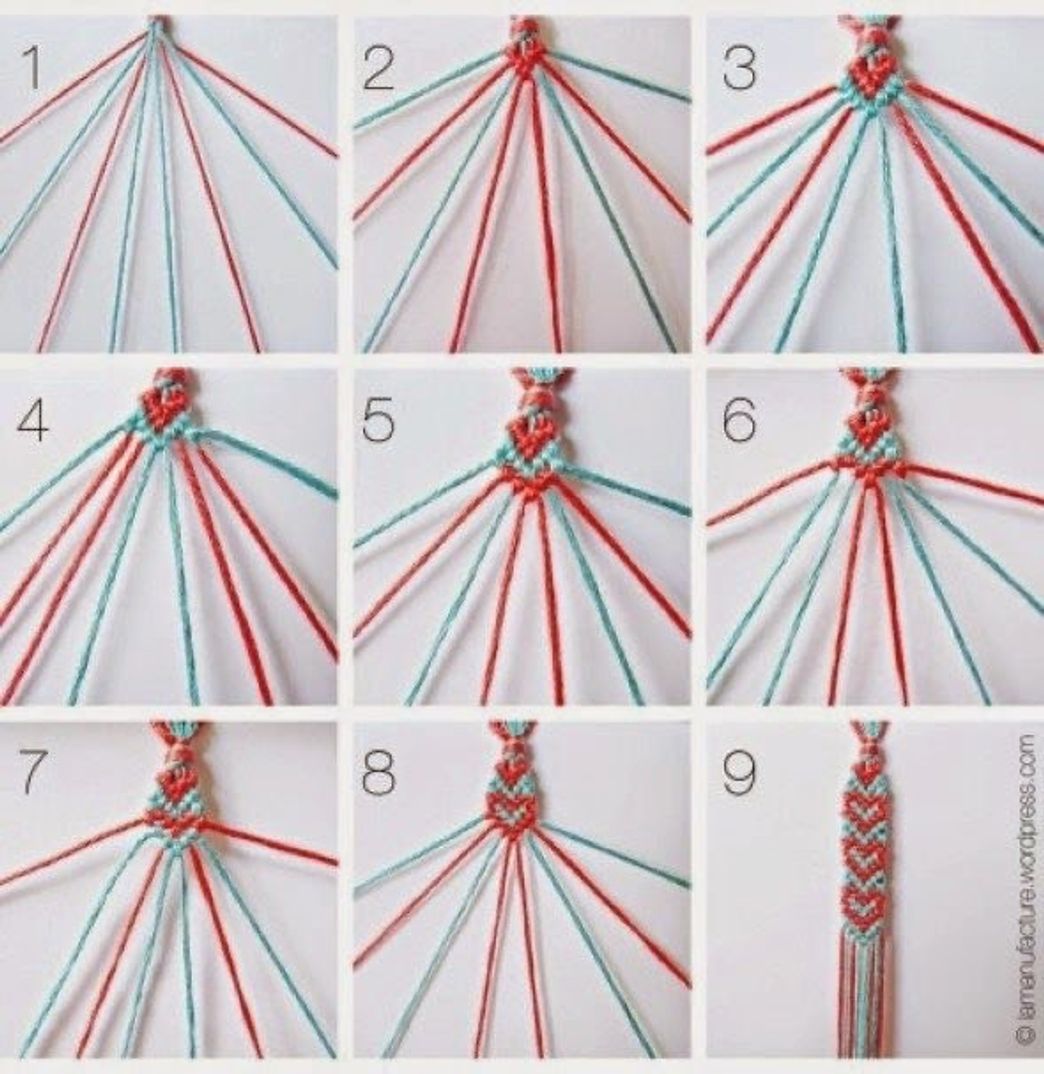 1

2

3

4

5

6

7

8

9

© lamanufacture.wordpress.com