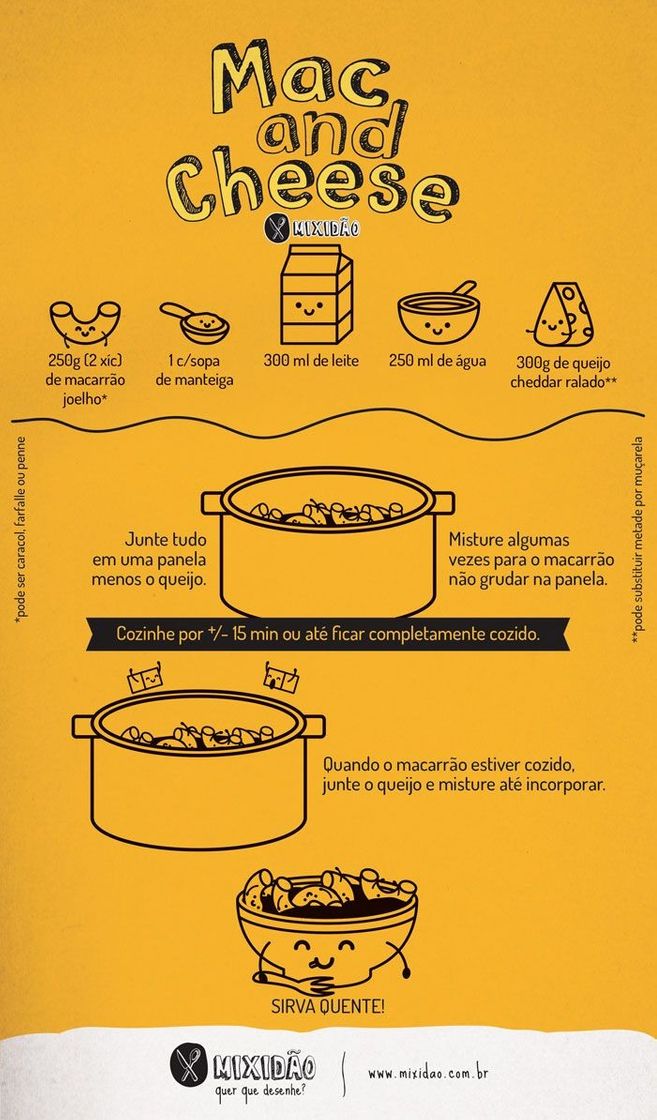 Mac and Cheese

MIXIDÃO

250g (2 xíc) de macarrão joelho*

1 c/sopa de manteiga

300 ml de leite

250 ml de água

300g de queijo cheddar ralado**

*pode ser caracol, farfalle ou penne

**pode substituir metade por muçarela

Junte tudo em uma panela menos o queijo.

Misture algumas vezes para o macarrão não grudar na panela.

Cozinhe por +/- 15 min ou até ficar completamente cozido.

Quando o macarrão estiver cozido, junte o queijo e misture até incorporar.

SIRVA QUENTE!

MIXIDÃO quer que desenhe?

www.mixidao.com.br