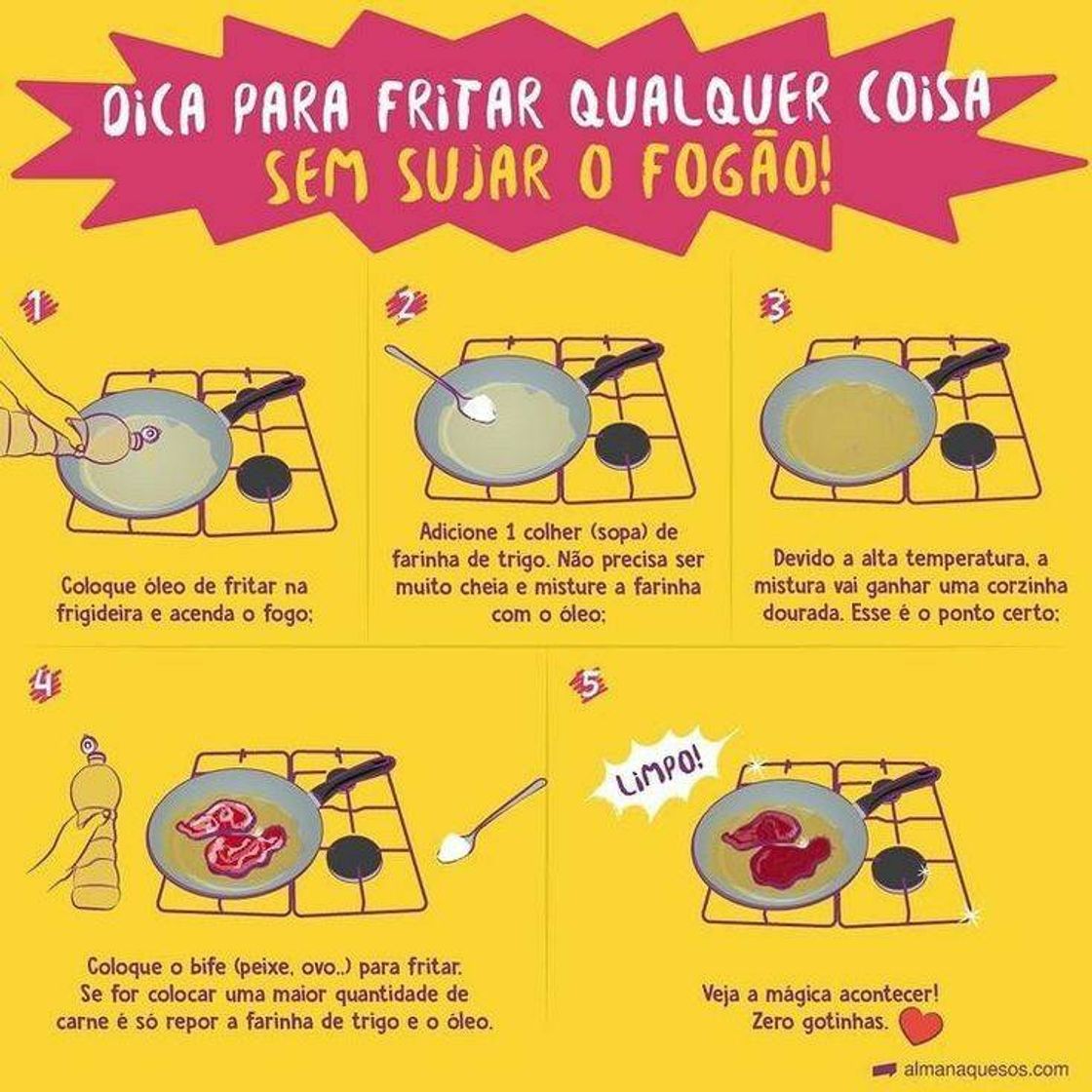 DICA PARA FRITAR QUALQUER COISA
SEM SUJAR O FOGÃO!

1
Coloque óleo de fritar na frigideira e acenda o fogo;

2
Adicione 1 colher (sopa) de farinha de trigo. Não precisa ser muito cheia e misture a farinha com o óleo;

3
Devido a alta temperatura, a mistura vai ganhar uma corzinha dourada. Esse é o ponto certo;

4
Coloque o bife (peixe, ovo..) para fritar. Se for colocar uma maior quantidade de carne é só repor a farinha de trigo e o óleo.

5
LIMPO!
Veja a mágica acontecer! Zero gotinhas.

almanaquesos.com