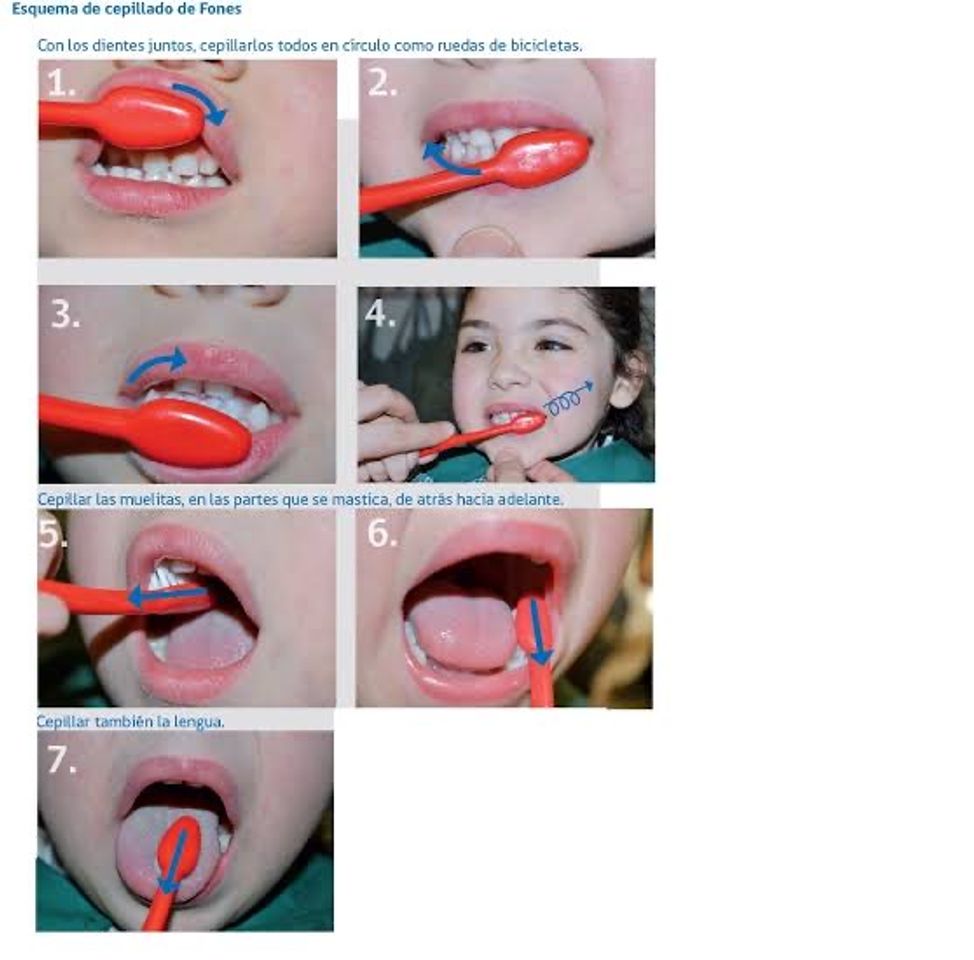 Esquema de cepillado de Fones

Con los dientes juntos, cepillarlos todos en círculo como ruedas de bicicletas.

1.

2.

3.

4.

Cepillar las muelitas, en las partes que se mastica, de atrás hacia adelante.

5.

6.

Cepillar también la lengua.

7.