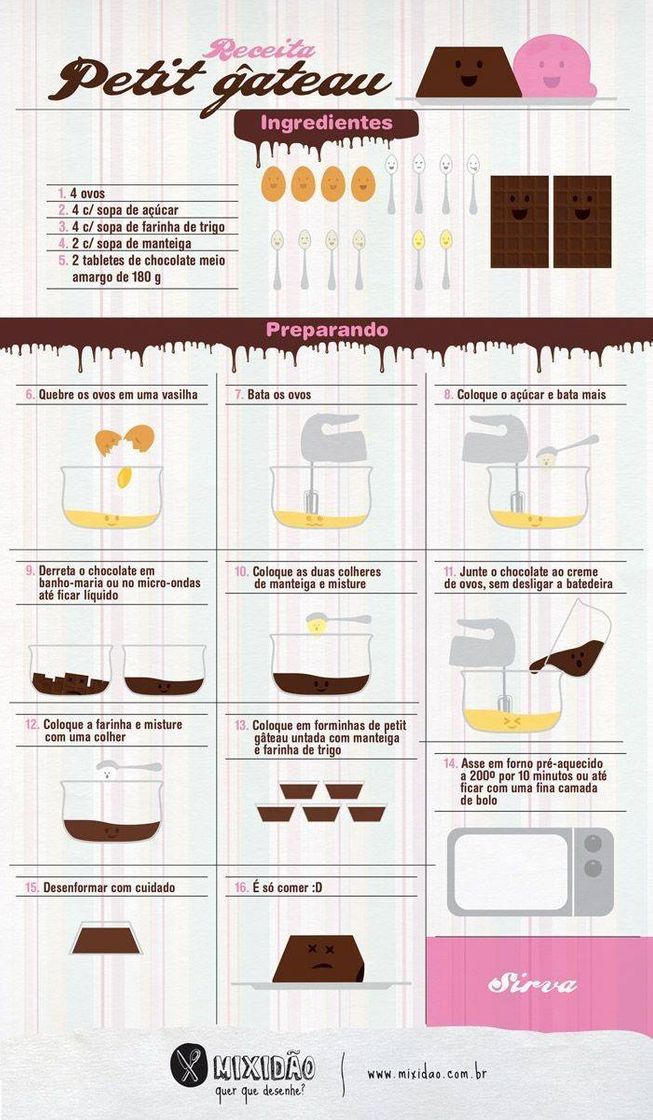 Receita
Petit gâteau

Ingredientes

1. 4 ovos
2. 4 c/ sopa de açúcar
3. 4 c/ sopa de farinha de trigo
4. 2 c/ sopa de manteiga
5. 2 tabletes de chocolate meio amargo de 180 g

Preparando

6. Quebre os ovos em uma vasilha

7. Bata os ovos

8. Coloque o açúcar e bata mais

9. Derreta o chocolate em banho-maria ou no micro-ondas até ficar líquido

10. Coloque as duas colheres de manteiga e misture

11. Junte o chocolate ao creme de ovos, sem desligar a batedeira

12. Coloque a farinha e misture com uma colher

13. Coloque em forminhas de petit gâteau untada com manteiga e farinha de trigo

14. Asse em forno pré-aquecido a 200º por 10 minutos ou até ficar com uma fina camada de bolo

15. Desenformar com cuidado

16. É só comer :D

Sirva

MIXIDÃO
quer que desenhe?

www.mixidao.com.br