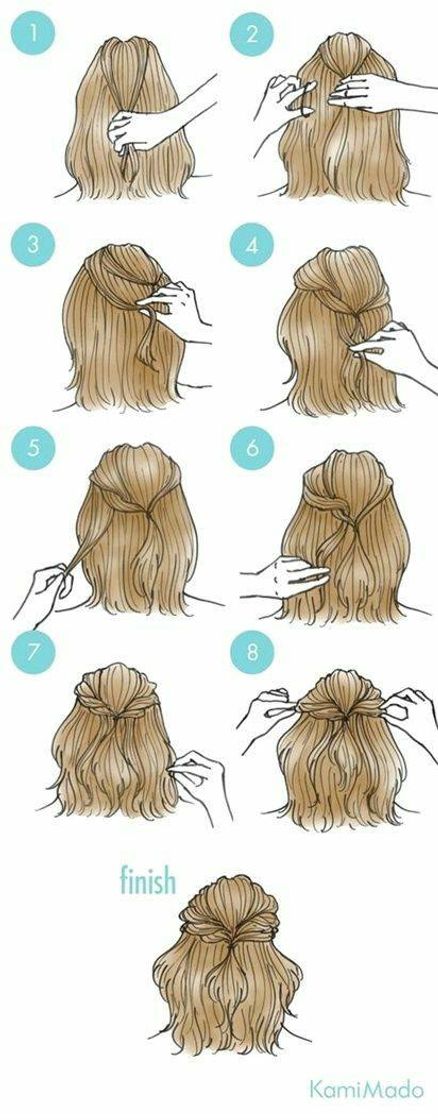 1

2

3

4

5

6

7

8

finish

KamiMado