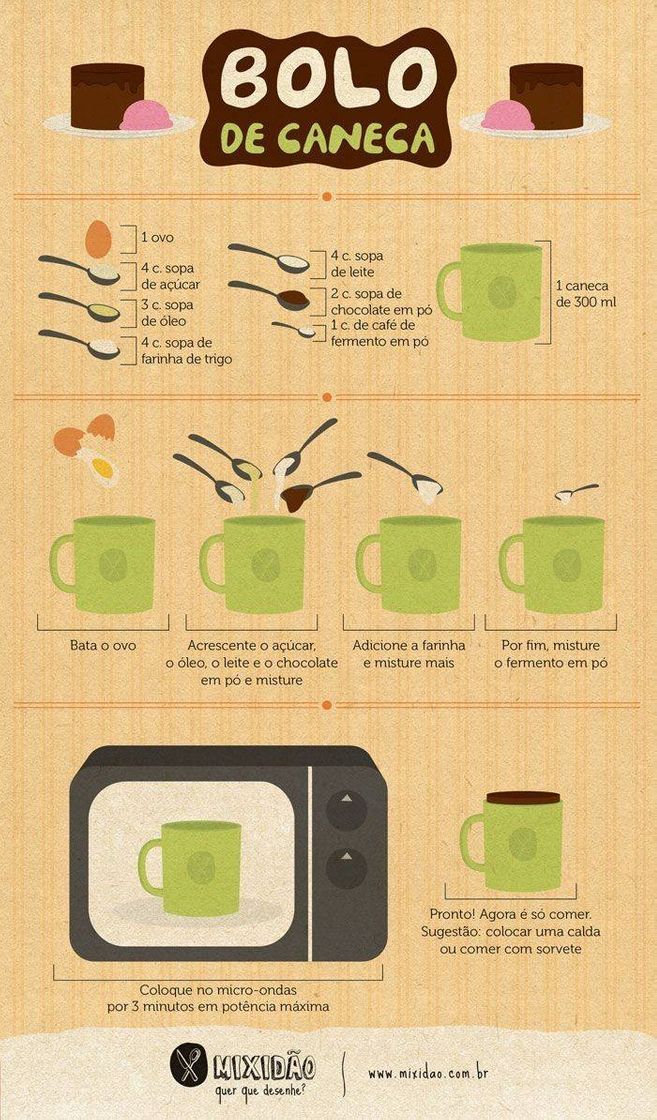 BOLO
DE CANECA

1 ovo
4 c. sopa de açúcar
3 c. sopa de óleo
4 c. sopa de farinha de trigo
4 c. sopa de leite
2 c. sopa de chocolate em pó
1 c. de café de fermento em pó
1 caneca de 300 ml

Bata o ovo

Acrescente o açúcar, o óleo, o leite e o chocolate em pó e misture

Adicione a farinha e misture mais

Por fim, misture o fermento em pó

Coloque no micro-ondas por 3 minutos em potência máxima

Pronto! Agora é só comer. Sugestão: colocar uma calda ou comer com sorvete

MIXIDÃO
quer que desenhe?

www.mixidao.com.br