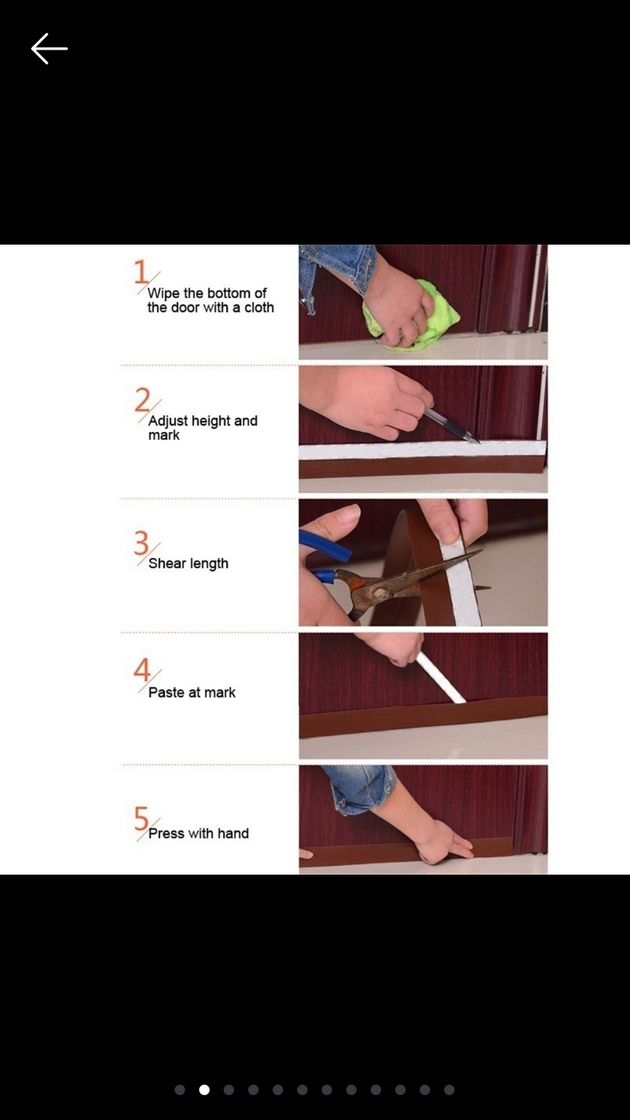 1 Wipe the bottom of the door with a cloth

2 Adjust height and mark

3 Shear length

4 Paste at mark

5 Press with hand