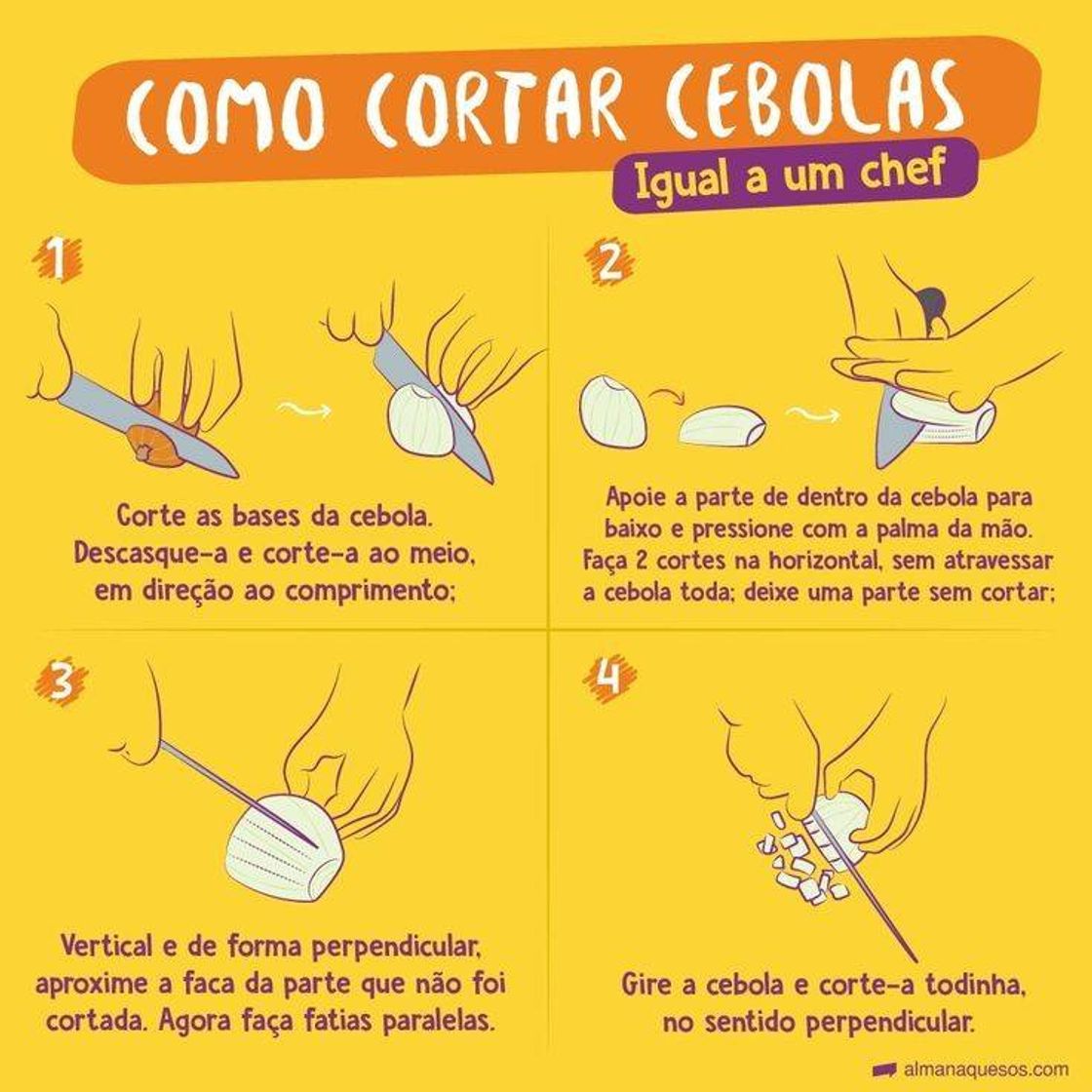 COMO CORTAR CEBOLAS
Igual a um chef

1

Corte as bases da cebola. Descasque-a e corte-a ao meio, em direção ao comprimento;

2

Apoie a parte de dentro da cebola para baixo e pressione com a palma da mão. Faça 2 cortes na horizontal, sem atravessar a cebola toda; deixe uma parte sem cortar;

3

Vertical e de forma perpendicular, aproxime a faca da parte que não foi cortada. Agora faça fatias paralelas.

4

Gire a cebola e corte-a todinha, no sentido perpendicular.

almanaquesos.com