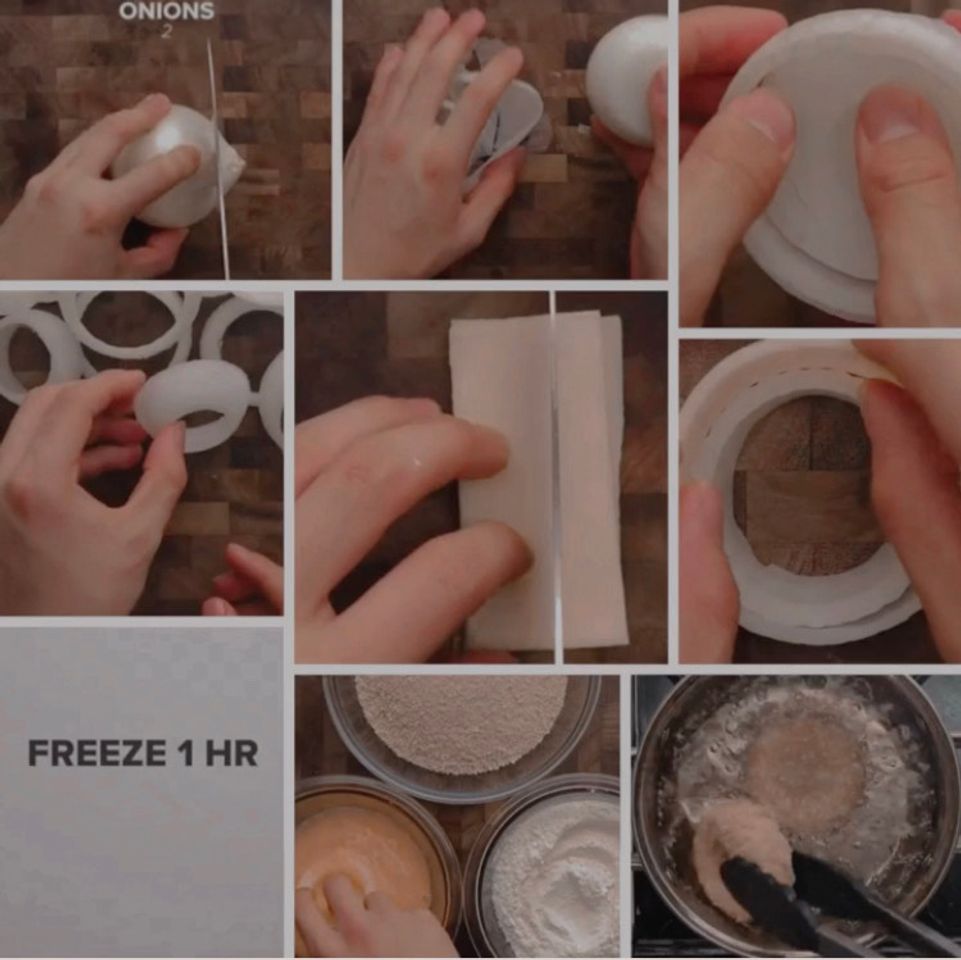 ONIONS
2

FREEZE 1 HR